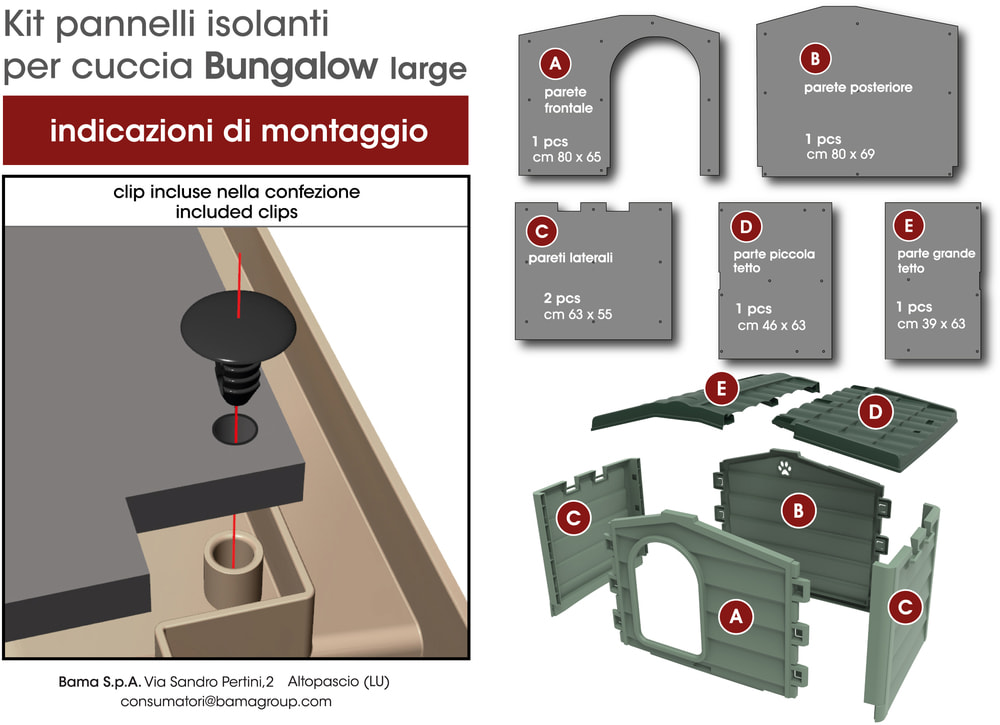 Kit pannelli isolanti per cuccia Bungalow large

indicazioni di montaggio

clip incluse nella confezione
included clips

Bama S.p.A. Via Sandro Pertini,2 Altopascio (LU)
consumatori@bamagroup.com

A
parete frontale
1 pcs
cm 80 x 65

B
parete posteriore
1 pcs
cm 80 x 69

C
pareti laterali
2 pcs
cm 63 x 55

D
parte piccola tetto
1 pcs
cm 46 x 63

E
parte grande tetto
1 pcs
cm 39 x 63

E
D
C
B
A
C