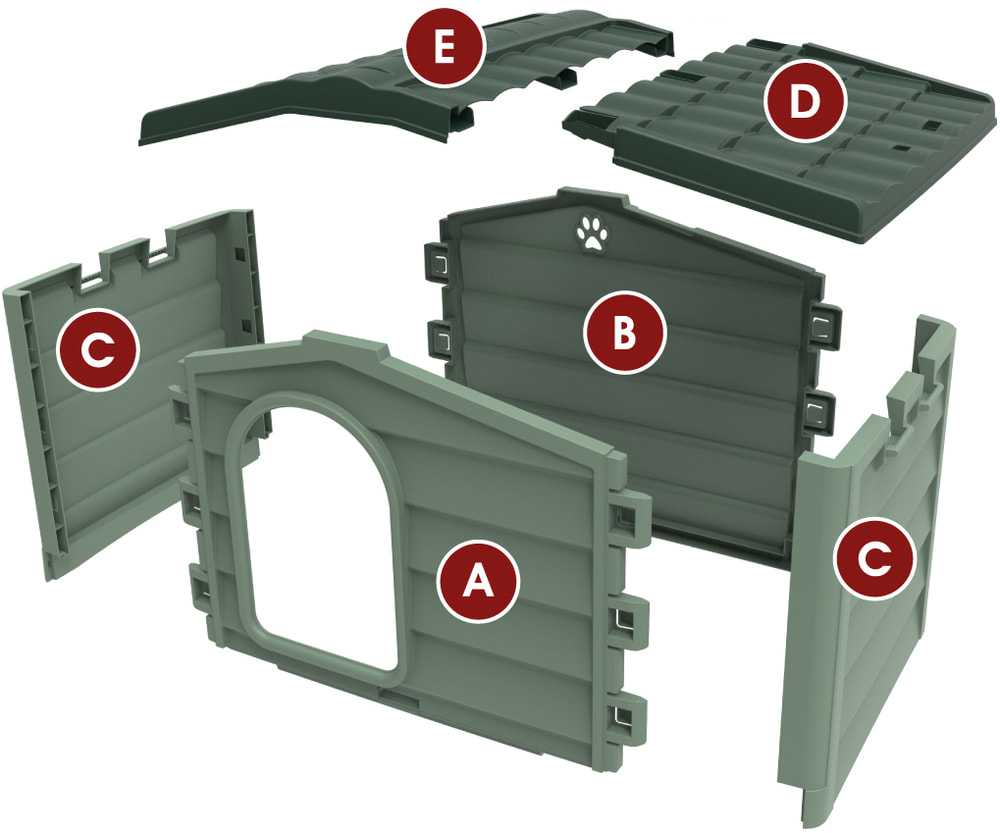 E
D
C
B
A
C